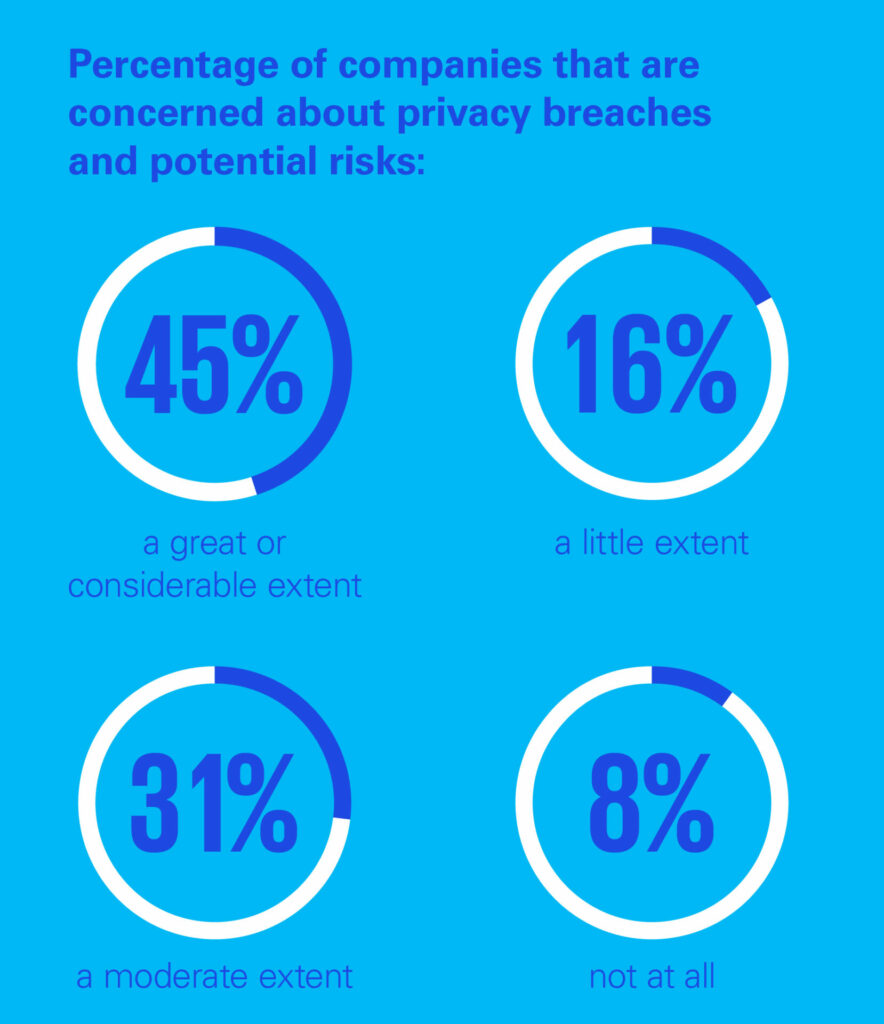 Percentage of companies that are concerned about privacy breaches and potential risks:

45%
a great or considerable extent

16%
a little extent

31%
a moderate extent

8%
not at all